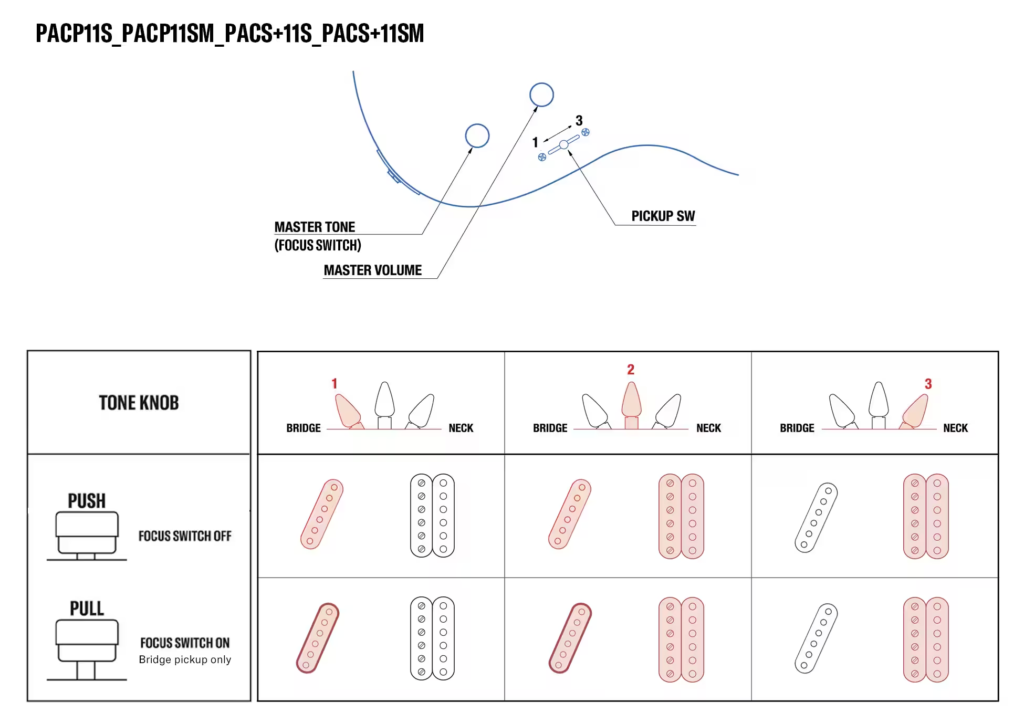 PACP11S_PACP11SM_PACS+11S_PACS+11SM

1
3

MASTER TONE
(FOCUS SWITCH)

MASTER VOLUME

PICKUP SW

TONE KNOB

1
BRIDGE
NECK

2
BRIDGE
NECK

3
BRIDGE
NECK

PUSH
FOCUS SWITCH OFF

PULL
FOCUS SWITCH ON
Bridge pickup only